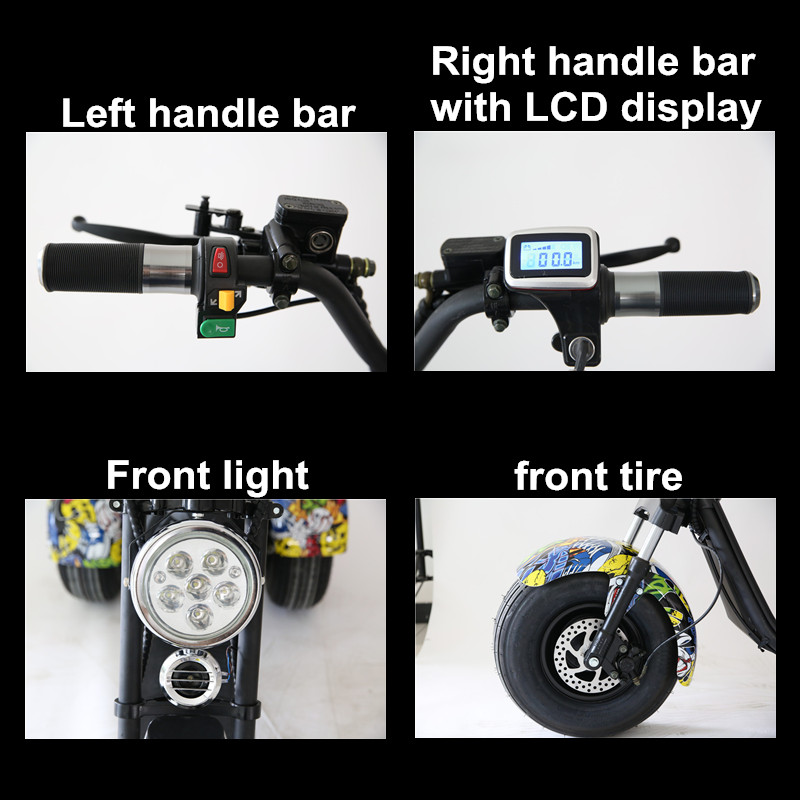 Left handle bar

Right handle bar with LCD display

000

Front light

front tire