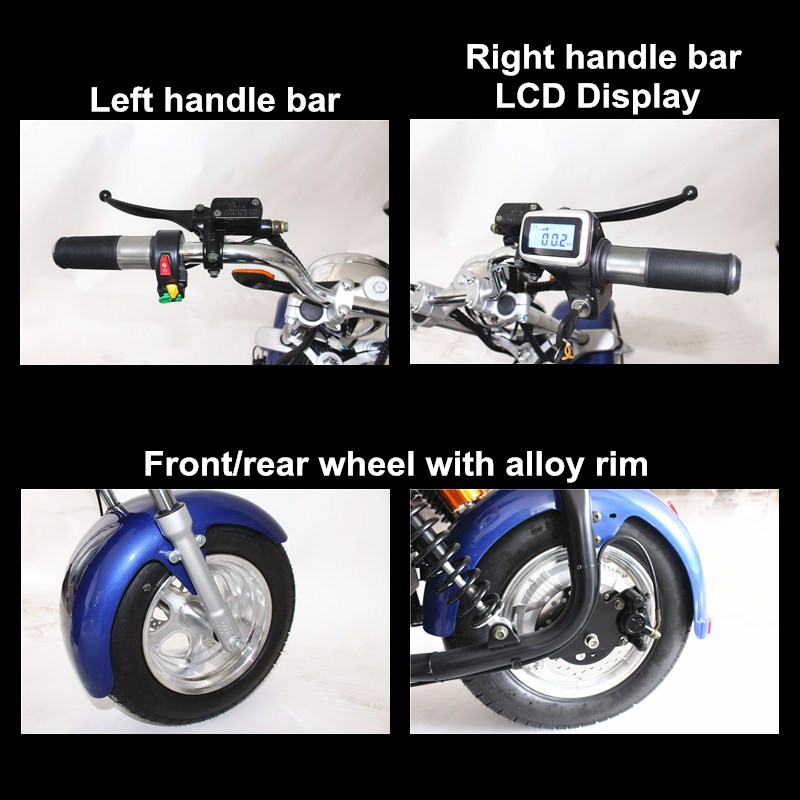 Left handle bar

Right handle bar
LCD Display

002

Front/rear wheel with alloy rim