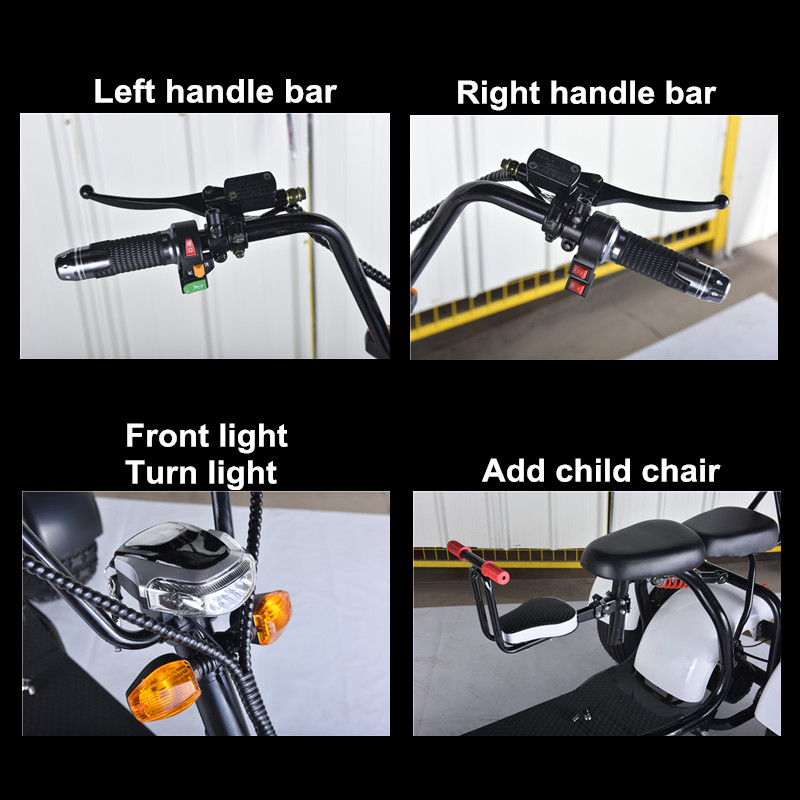 Left handle bar

Right handle bar

Front light
Turn light

Add child chair