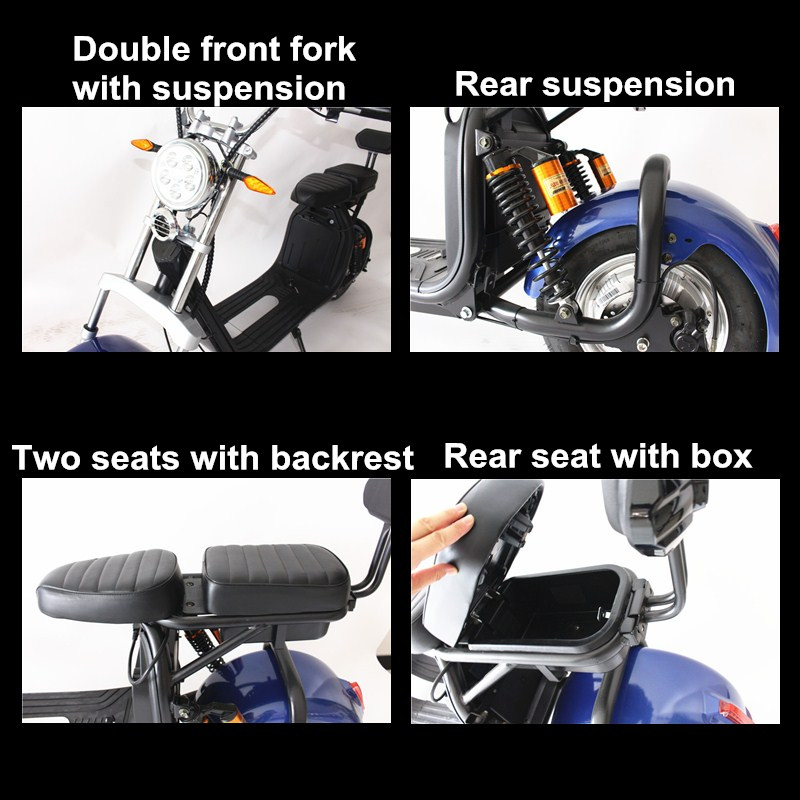 Double front fork with suspension

Rear suspension

Two seats with backrest

Rear seat with box