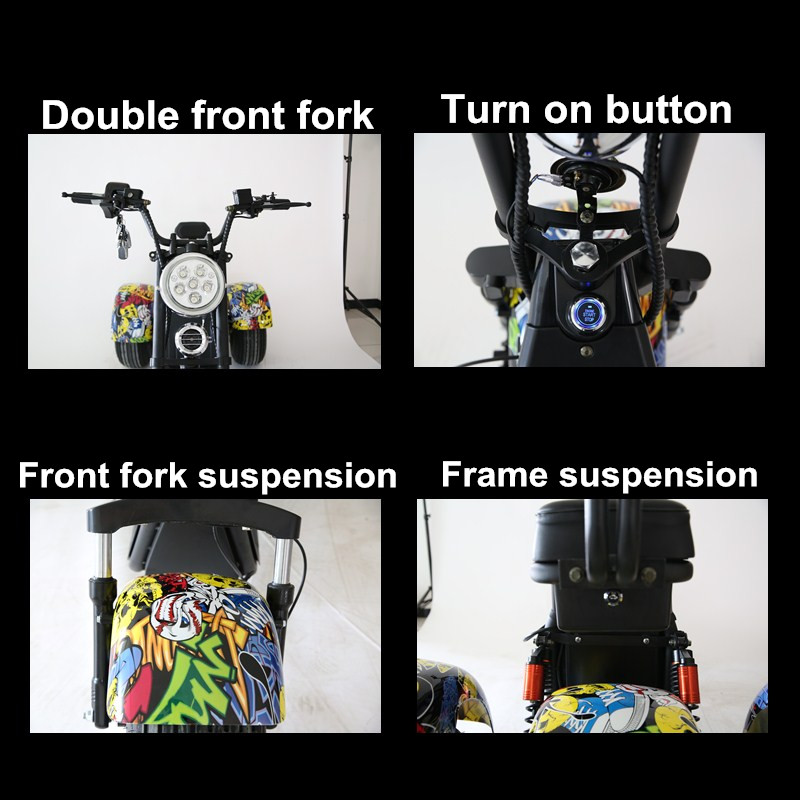 Double front fork

Turn on button

Front fork suspension

Frame suspension