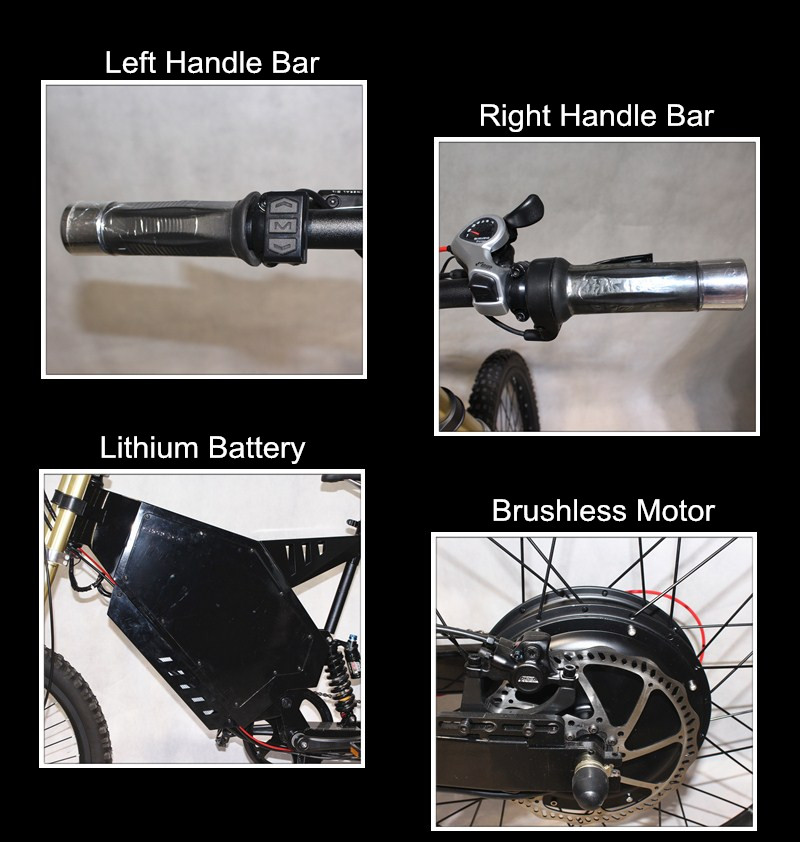 Left Handle Bar

M

Right Handle Bar

Lithium Battery

Brushless Motor